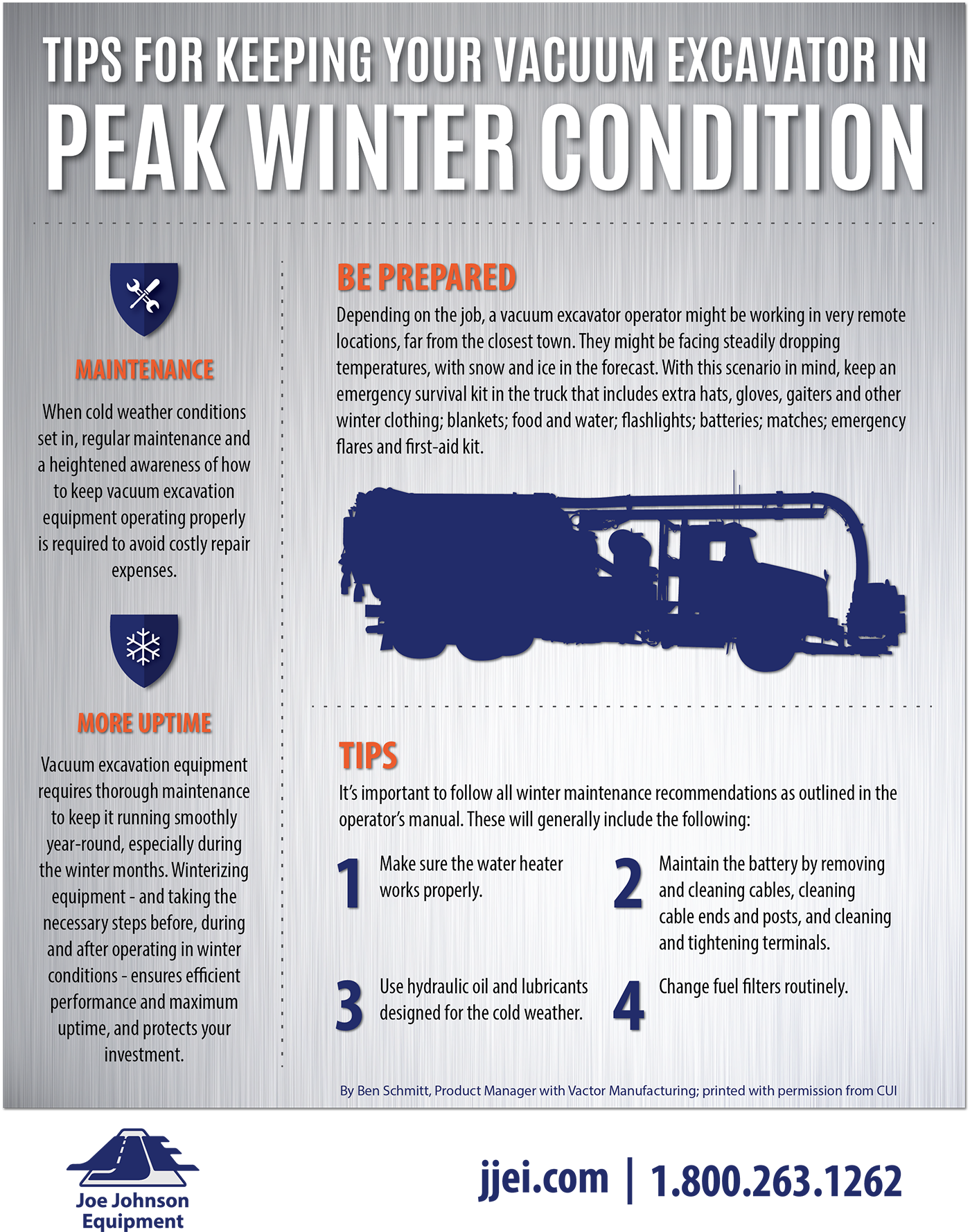 TIPS FOR KEEPING YOUR VACUUM EXCAVATOR IN
PEAK WINTER CONDITION

MAINTENANCE

When cold weather conditions set in, regular maintenance and a heightened awareness of how to keep vacuum excavation equipment operating properly is required to avoid costly repair expenses.

MORE UPTIME

Vacuum excavation equipment requires thorough maintenance to keep it running smoothly year-round, especially during the winter months. Winterizing equipment - and taking the necessary steps before, during and after operating in winter conditions - ensures efficient performance and maximum uptime, and protects your investment.

BE PREPARED

Depending on the job, a vacuum excavator operator might be working in very remote locations, far from the closest town. They might be facing steadily dropping temperatures, with snow and ice in the forecast. With this scenario in mind, keep an emergency survival kit in the truck that includes extra hats, gloves, gaiters and other winter clothing; blankets; food and water; flashlights; batteries; matches; emergency flares and first-aid kit.

TIPS

It's important to follow all winter maintenance recommendations as outlined in the operator's manual. These will generally include the following:

1 Make sure the water heater works properly.

2 Maintain the battery by removing and cleaning cables, cleaning cable ends and posts, and cleaning and tightening terminals.

3 Use hydraulic oil and lubricants designed for the cold weather.

4 Change fuel filters routinely.

By Ben Schmitt, Product Manager with Vactor Manufacturing; printed with permission from CUI

Joe Johnson Equipment

jjei.com | 1.800.263.1262